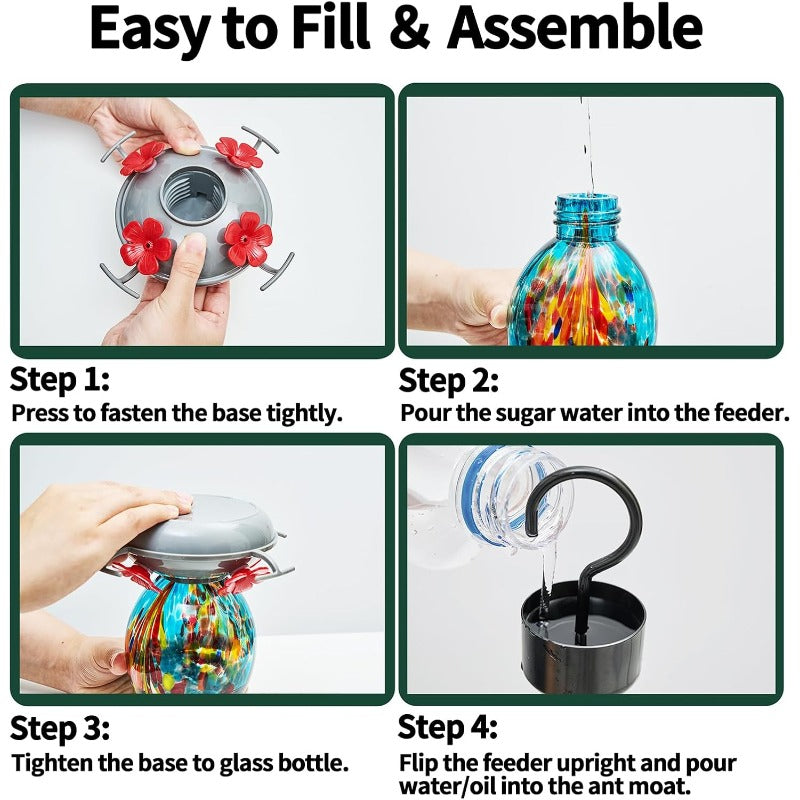 Easy to Fill & Assemble

Step 1:
Press to fasten the base tightly.

Step 2:
Pour the sugar water into the feeder.

Step 3:
Tighten the base to glass bottle.

Step 4:
Flip the feeder upright and pour water/oil into the ant moat.