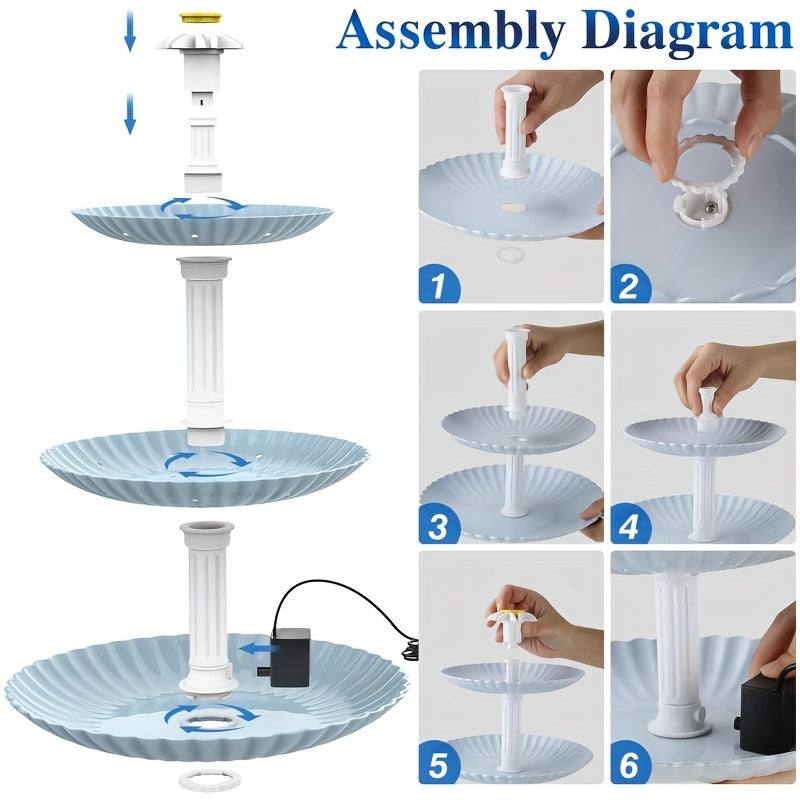 Assembly Diagram

1

2

3

4

5

6